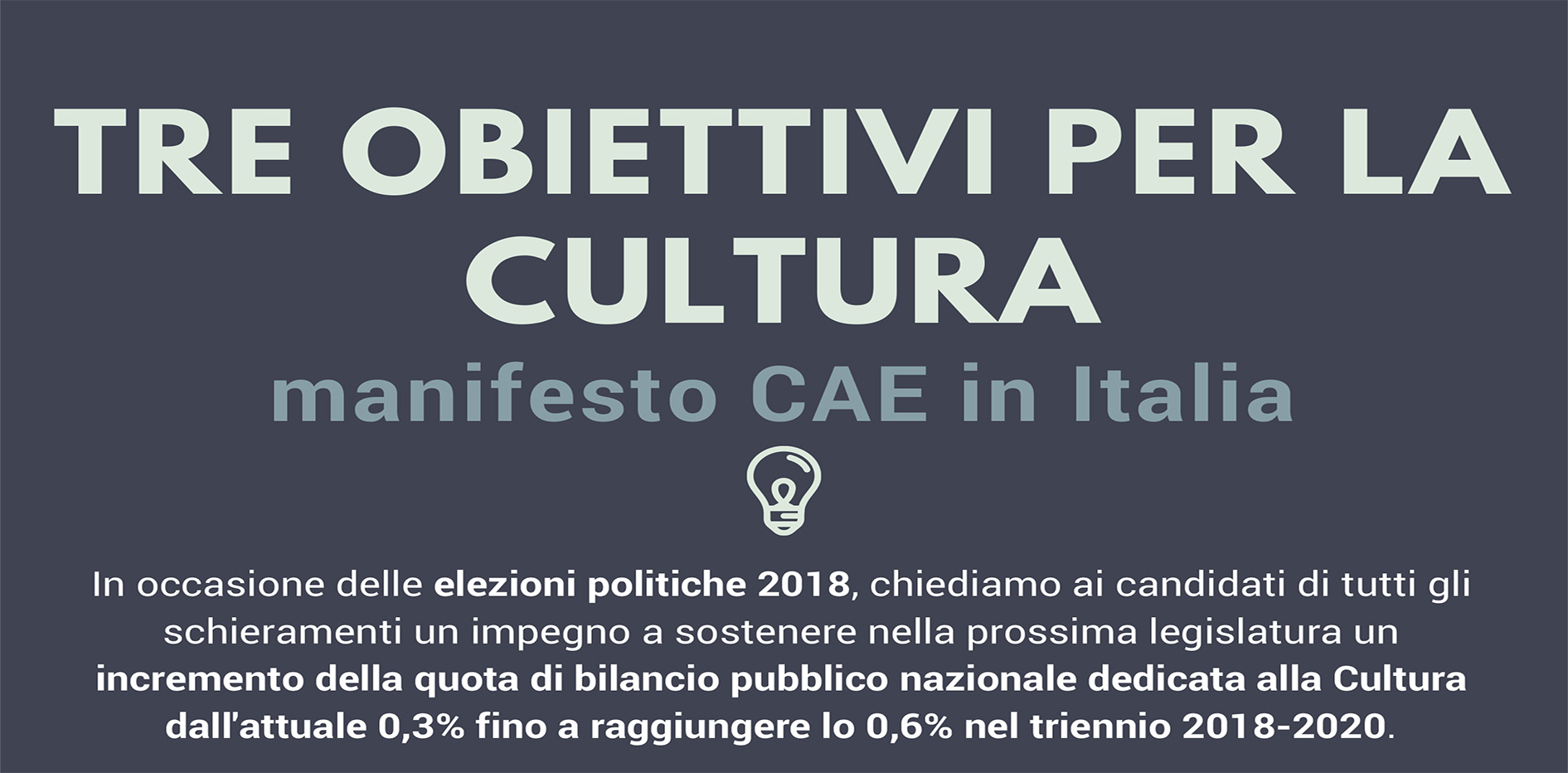 TRE OBIETTIVI PER LA CULTURA

manifesto CAE in Italia

In occasione delle elezioni politiche 2018, chiediamo ai candidati di tutti gli schieramenti un impegno a sostenere nella prossima legislatura un incremento della quota di bilancio pubblico nazionale dedicata alla Cultura dall'attuale 0,3% fino a raggiungere lo 0,6% nel triennio 2018-2020.